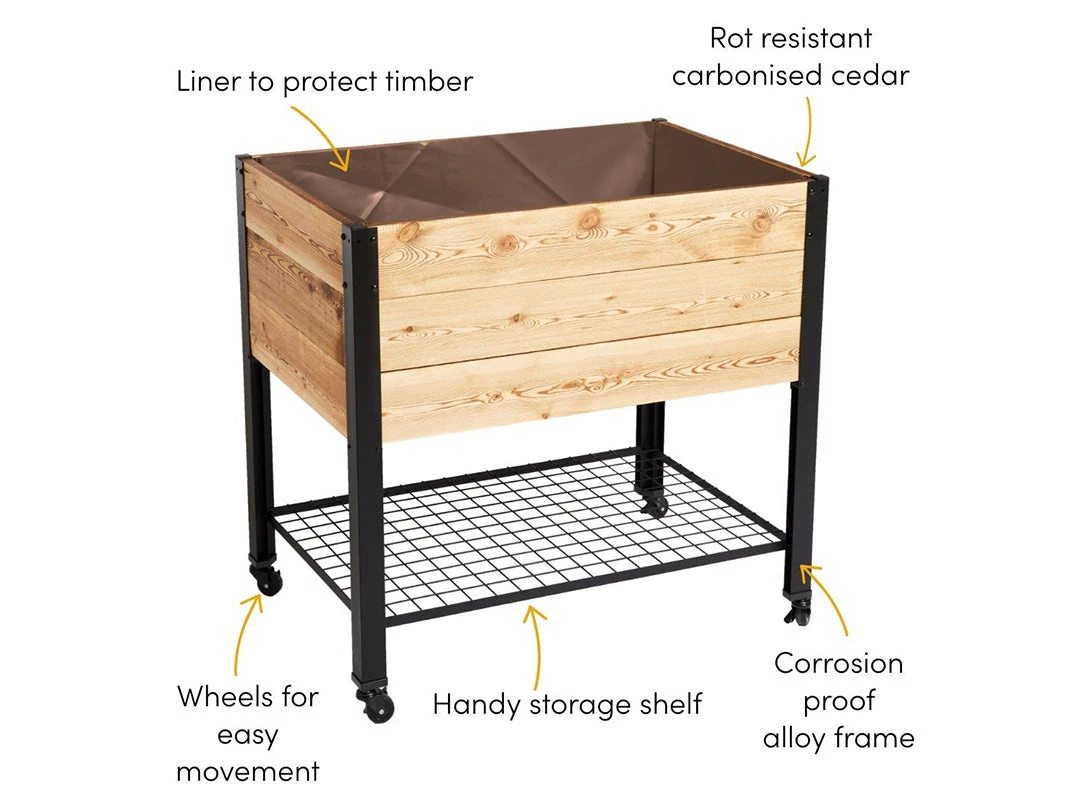 Liner to protect timber

Rot resistant carbonised cedar

Wheels for easy movement

Handy storage shelf

Corrosion proof alloy frame