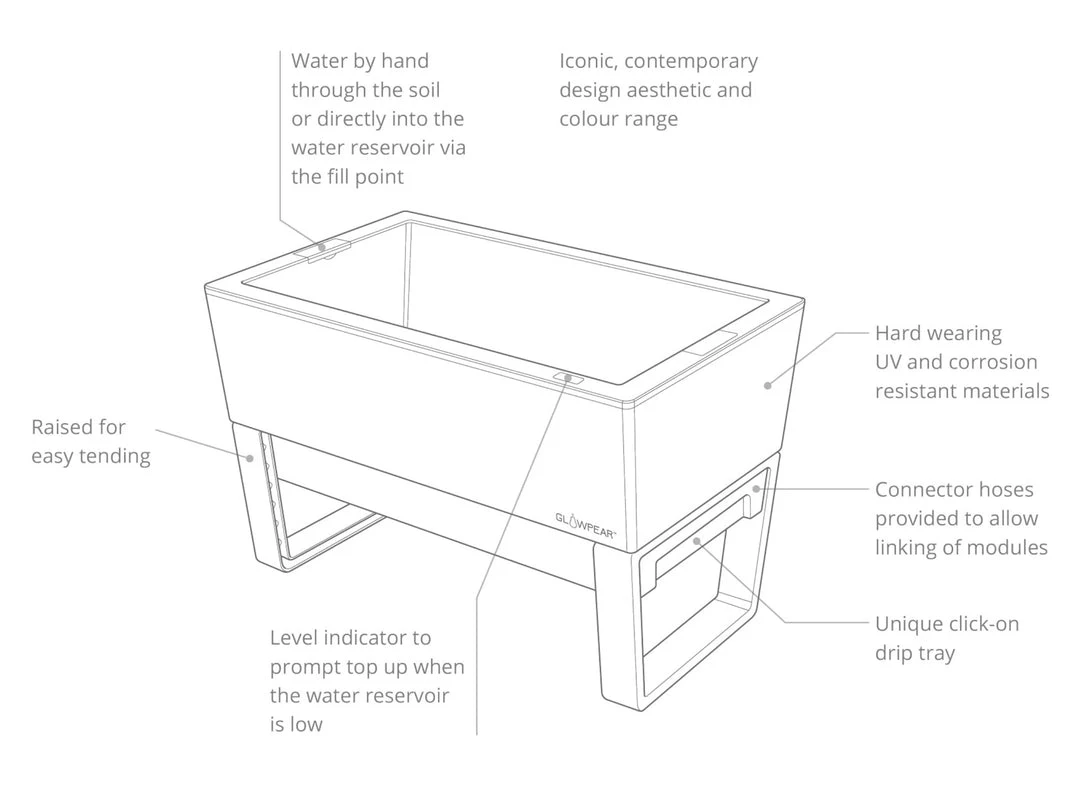 Water by hand through the soil or directly into the water reservoir via the fill point

Iconic, contemporary design aesthetic and colour range

Hard wearing UV and corrosion resistant materials

Raised for easy tending

GLOWPEAR

Connector hoses provided to allow linking of modules

Unique click-on drip tray

Level indicator to prompt top up when the water reservoir is low